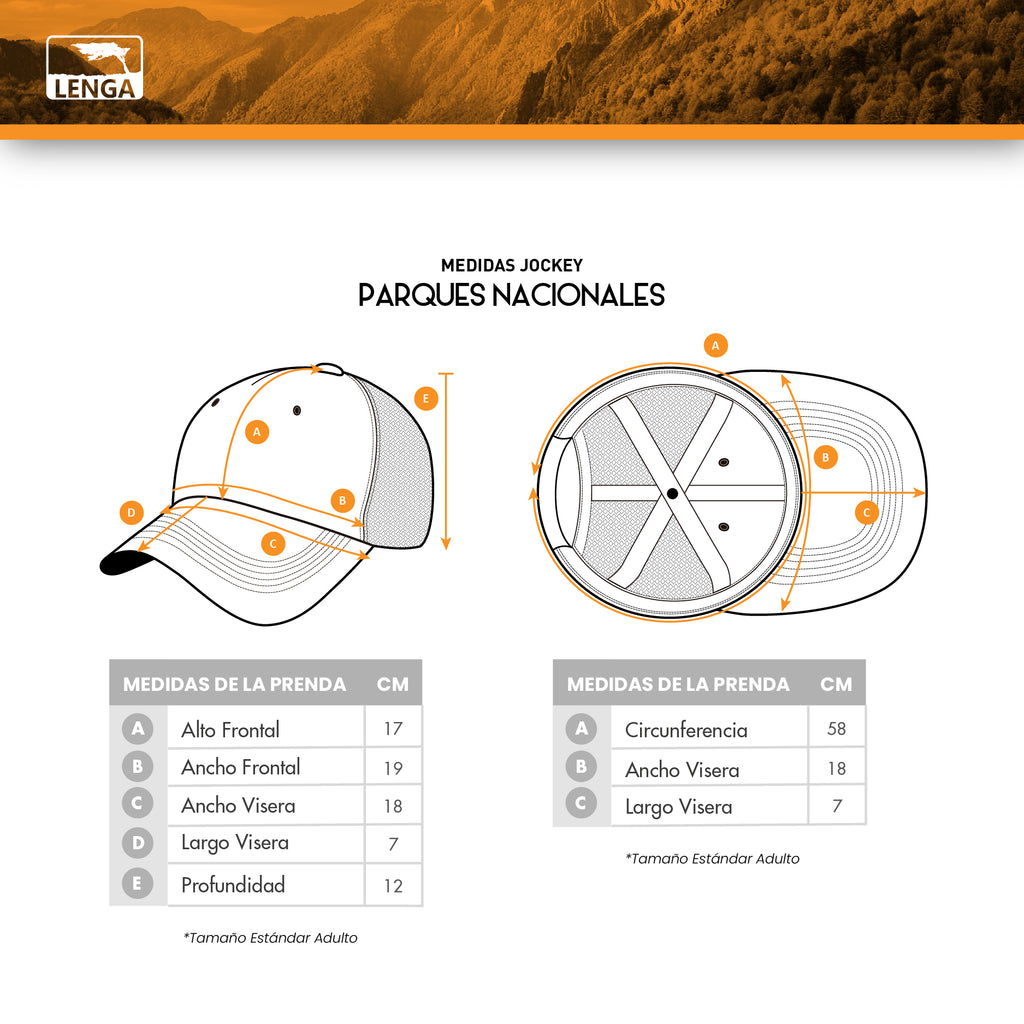 LENGA

MEDIDAS JOCKEY
PARQUES NACIONALES

A
B
C
D
E

A
B
C

| MEDIDAS DE LA PRENDA | | CM |
|---|---|---|
| A | Alto Frontal | 17 |
| B | Ancho Frontal | 19 |
| C | Ancho Visera | 18 |
| D | Largo Visera | 7 |
| E | Profundidad | 12 |

*Tamaño Estándar Adulto

| MEDIDAS DE LA PRENDA | | CM |
|---|---|---|
| A | Circunferencia | 58 |
| B | Ancho Visera | 18 |
| C | Largo Visera | 7 |

*Tamaño Estándar Adulto